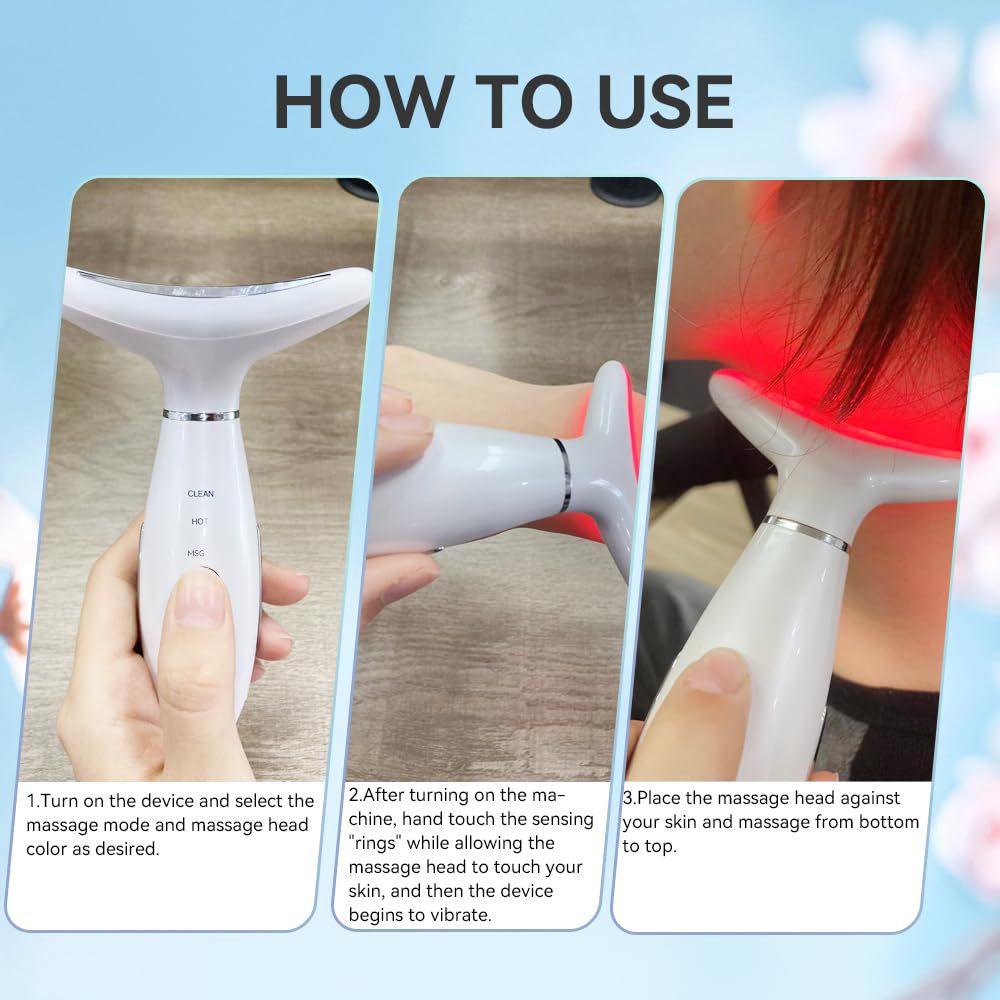 HOW TO USE

CLEAN
HOT
MSG.

1.Turn on the device and select the massage mode and massage head color as desired.

2.After turning on the machine, hand touch the sensing "rings" while allowing the massage head to touch your skin, and then the device begins to vibrate.

3.Place the massage head against your skin and massage from bottom to top.